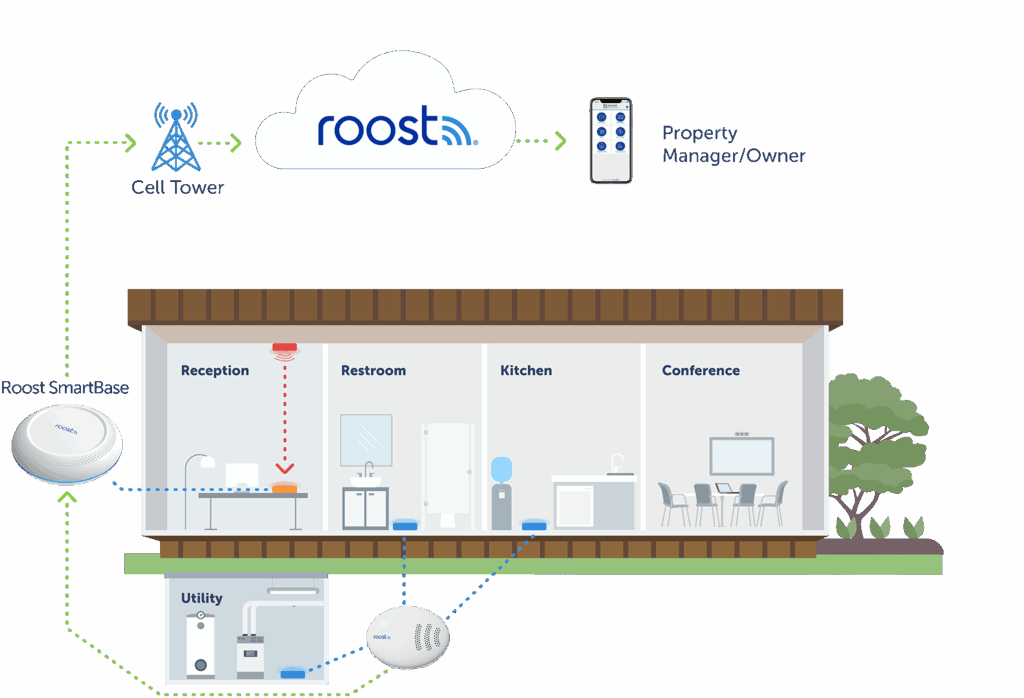 Cell Tower

roost

Property Manager/Owner

Roost SmartBase

roost

Reception

Restroom

Kitchen

Conference

Utility

roost